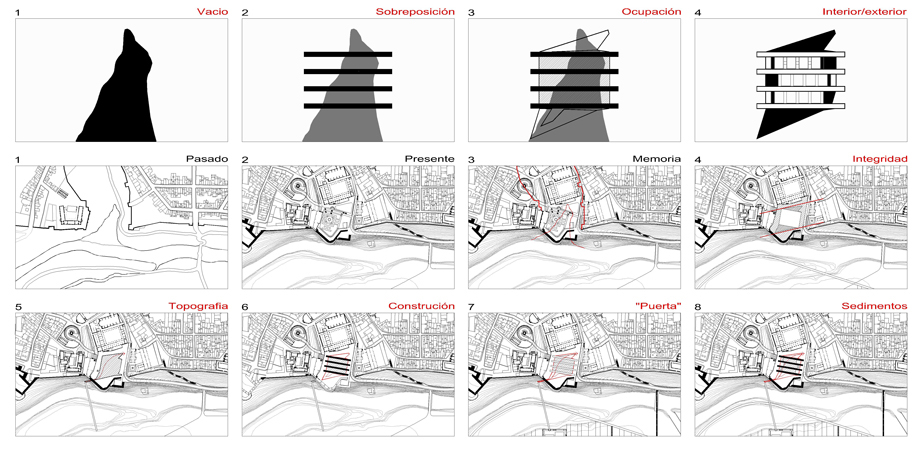 1 Vacio

2 Sobreposición

3 Ocupación

4 Interior/exterior

1 Pasado

2 Presente

3 Memoria

4 Integridad

5 Topografia

6 Construción

7 "Puerta"

8 Sedimentos